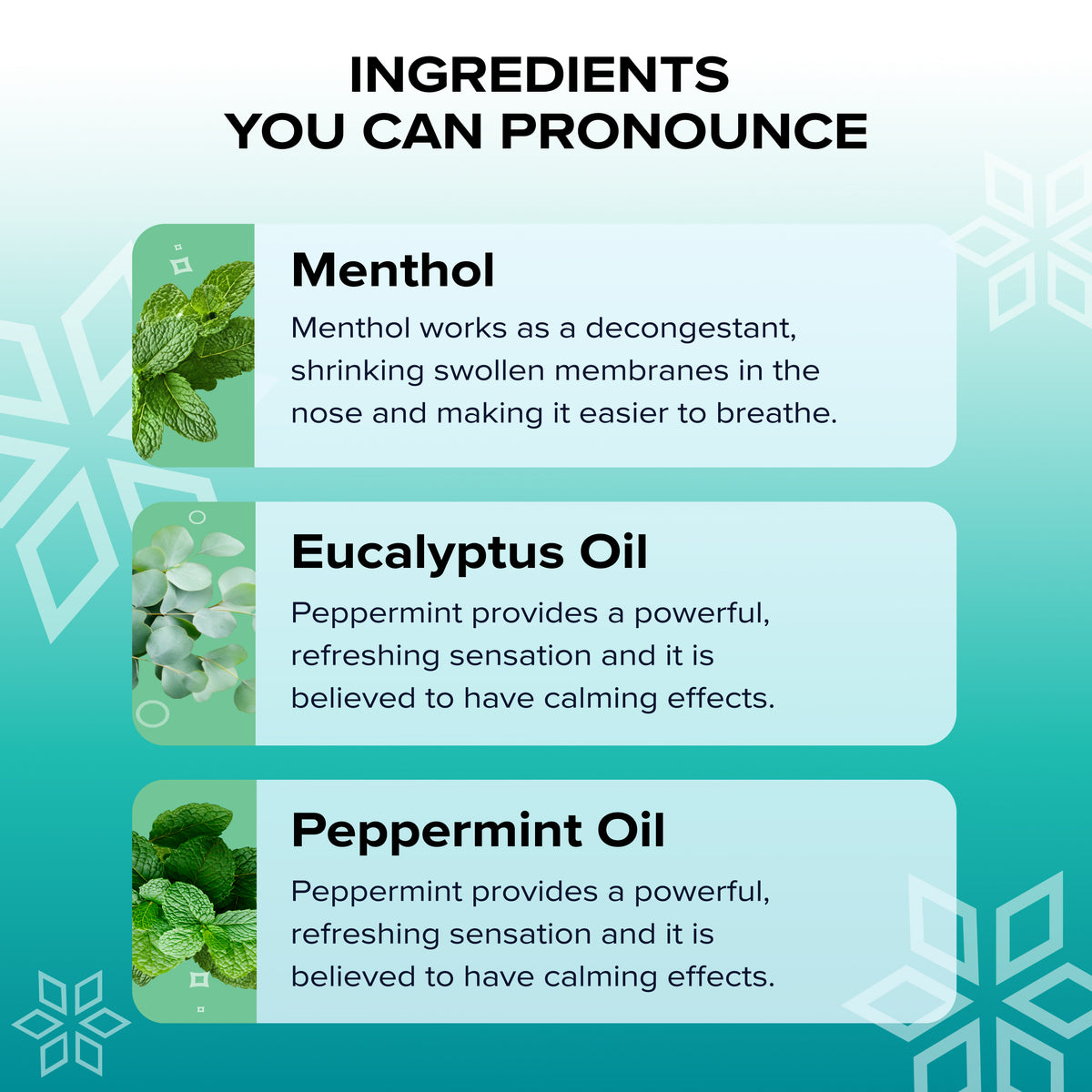 INGREDIENTS
YOU CAN PRONOUNCE

Menthol
Menthol works as a decongestant, shrinking swollen membranes in the nose and making it easier to breathe.

Eucalyptus Oil
Peppermint provides a powerful, refreshing sensation and it is believed to have calming effects.

Peppermint Oil
Peppermint provides a powerful, refreshing sensation and it is believed to have calming effects.