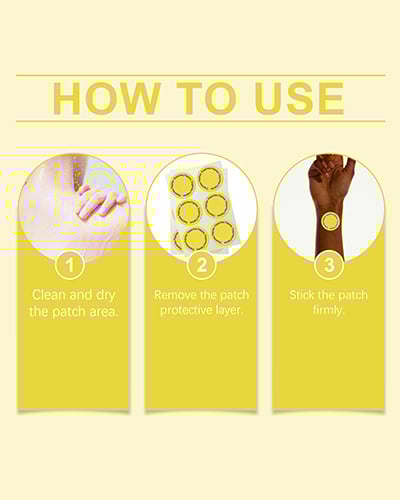 HOW TO USE

1
Clean and dry the patch area.

2
Remove the patch protective layer.

3
Stick the patch firmly.